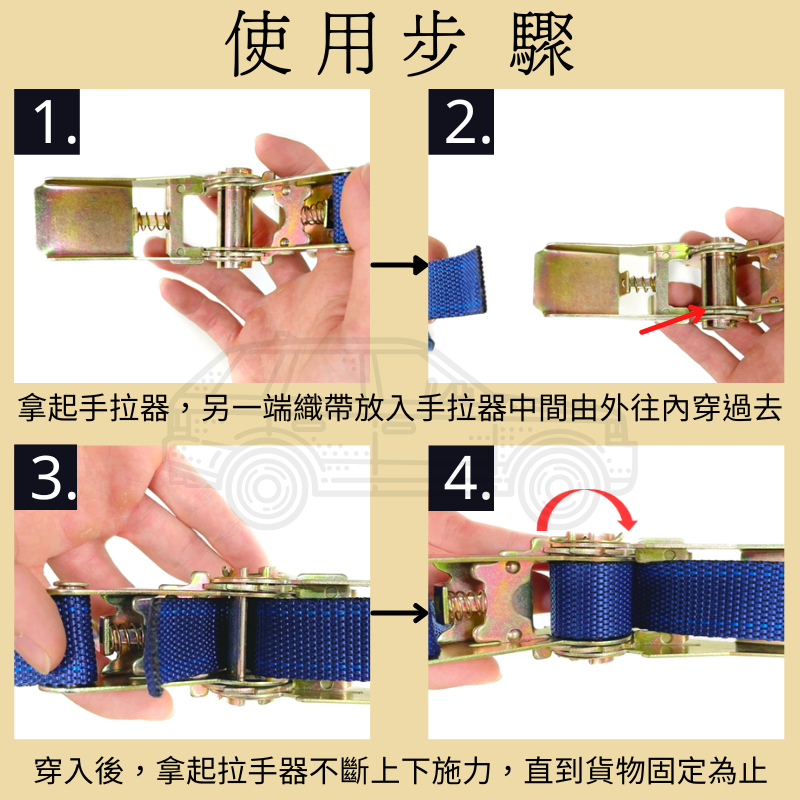 使用步驟

1.

2.

拿起手拉器，另一端織帶放入手拉器中間由外往內穿過去

3.

4.

穿入後，拿起拉手器不斷上下施力，直到貨物固定為止